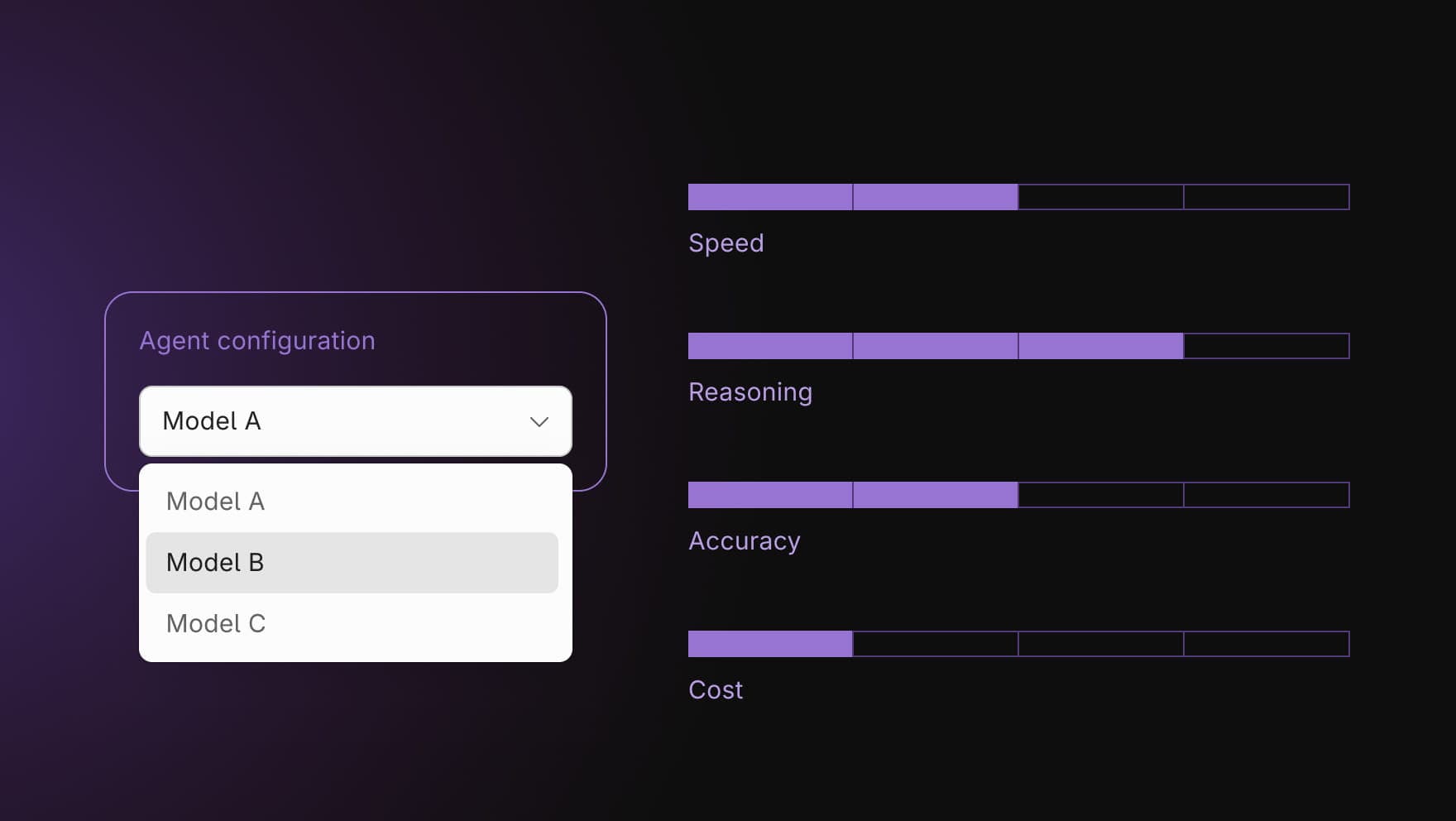 Agent configuration

Model A

Model A

Model B

Model C

Speed

Reasoning

Accuracy

Cost